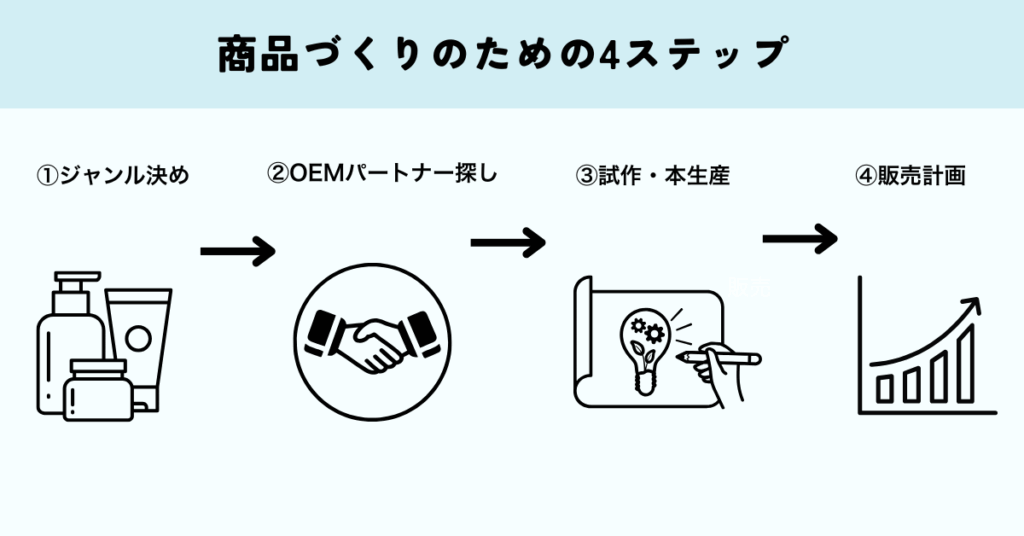 商品づくりのための4ステップ

①ジャンル決め

②OEMパートナー探し

③試作・本生産

④販売計画